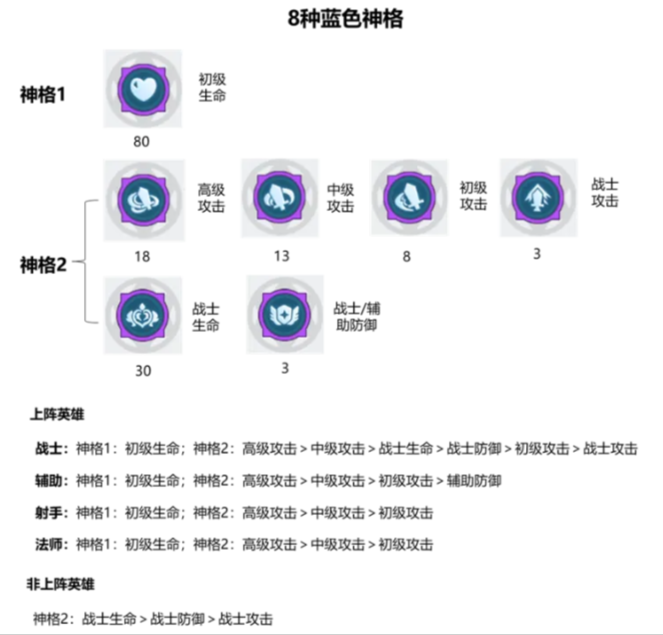 8种蓝色神格

神格1

初级生命

80

神格2

高级攻击

18

中级攻击

13

初级攻击

8

战士攻击

3

战士生命

30

战士/辅助防御

3

上阵英雄

战士：神格1：初级生命；神格2：高级攻击 > 中级攻击 > 战士生命 > 战士防御 > 初级攻击 > 战士攻击

辅助：神格1：初级生命；神格2：高级攻击 > 中级攻击 > 初级攻击 > 辅助防御

射手：神格1：初级生命；神格2：高级攻击 > 中级攻击 > 初级攻击

法师：神格1：初级生命；神格2：高级攻击 > 中级攻击 > 初级攻击

非上阵英雄

神格2：战士生命 > 战士防御 > 战士攻击